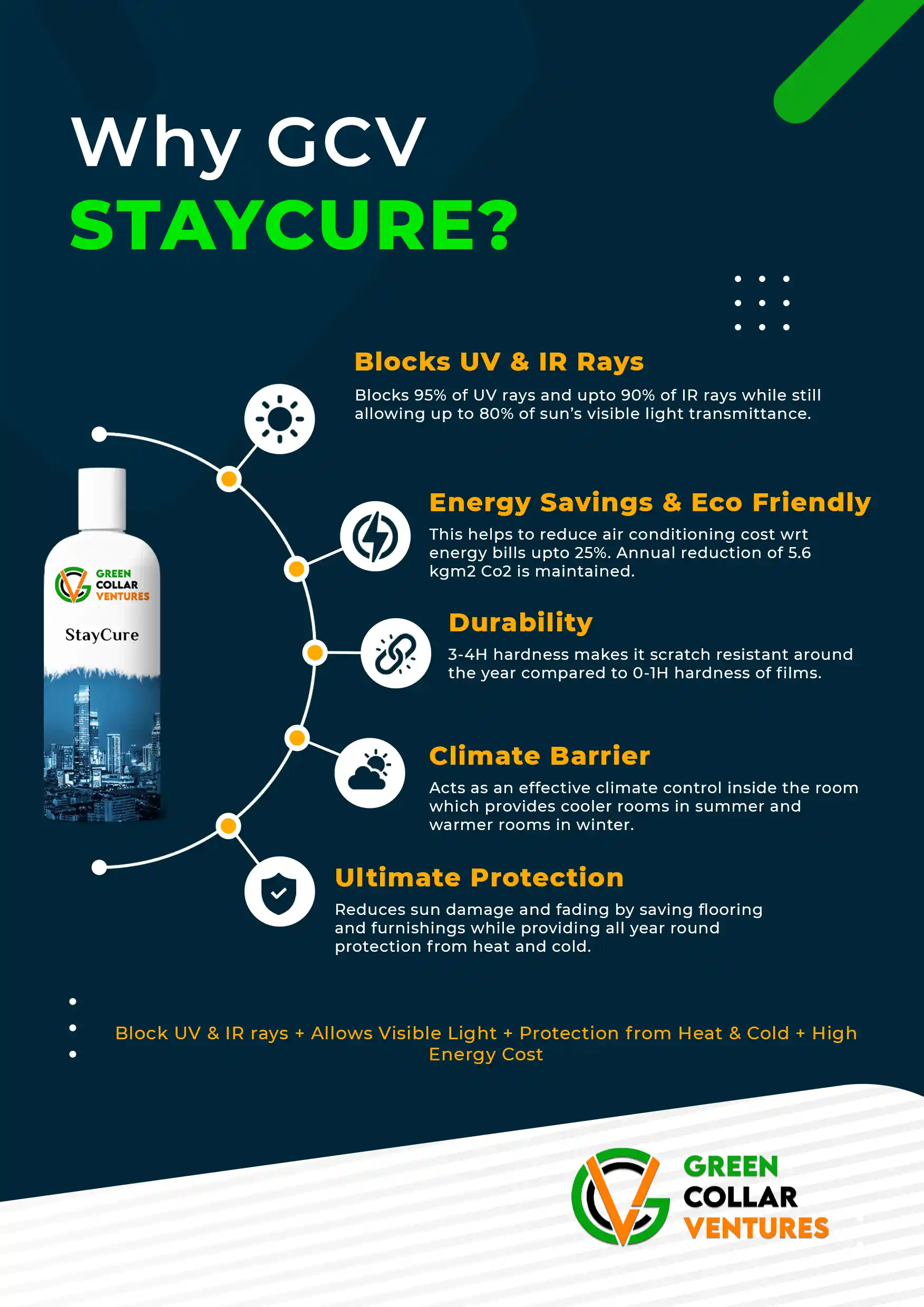 Why GCV
STAYCURE?

GREEN COLLAR VENTURES
StayCure

Blocks UV & IR Rays
Blocks 95% of UV rays and upto 90% of IR rays while still allowing up to 80% of sun's visible light transmittance.

Energy Savings & Eco Friendly
This helps to reduce air conditioning cost wrt energy bills upto 25%. Annual reduction of 5.6 kgm2 Co2 is maintained.

Durability
3-4H hardness makes it scratch resistant around the year compared to 0-1H hardness of films.

Climate Barrier
Acts as an effective climate control inside the room which provides cooler rooms in summer and warmer rooms in winter.

Ultimate Protection
Reduces sun damage and fading by saving flooring and furnishings while providing all year round protection from heat and cold.

Block UV & IR rays + Allows Visible Light + Protection from Heat & Cold + High Energy Cost

GREEN
COLLAR
VENTURES